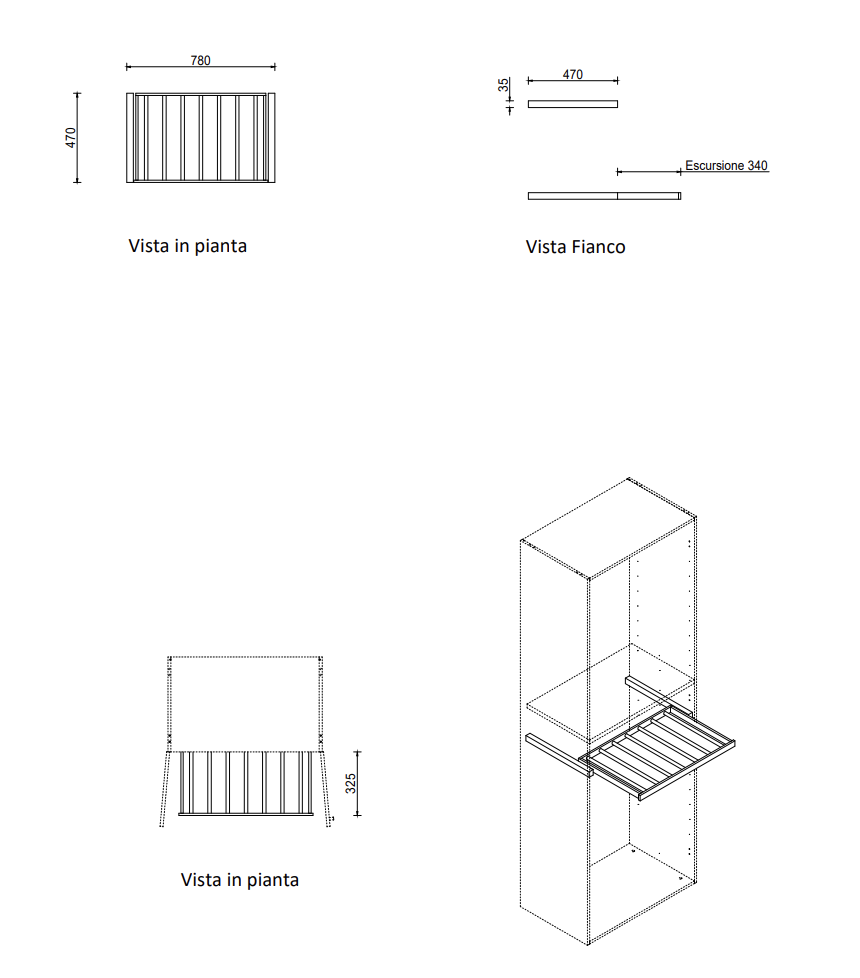 780

470

Vista in pianta

35

470

Escursione 340

Vista Fianco

325

Vista in pianta