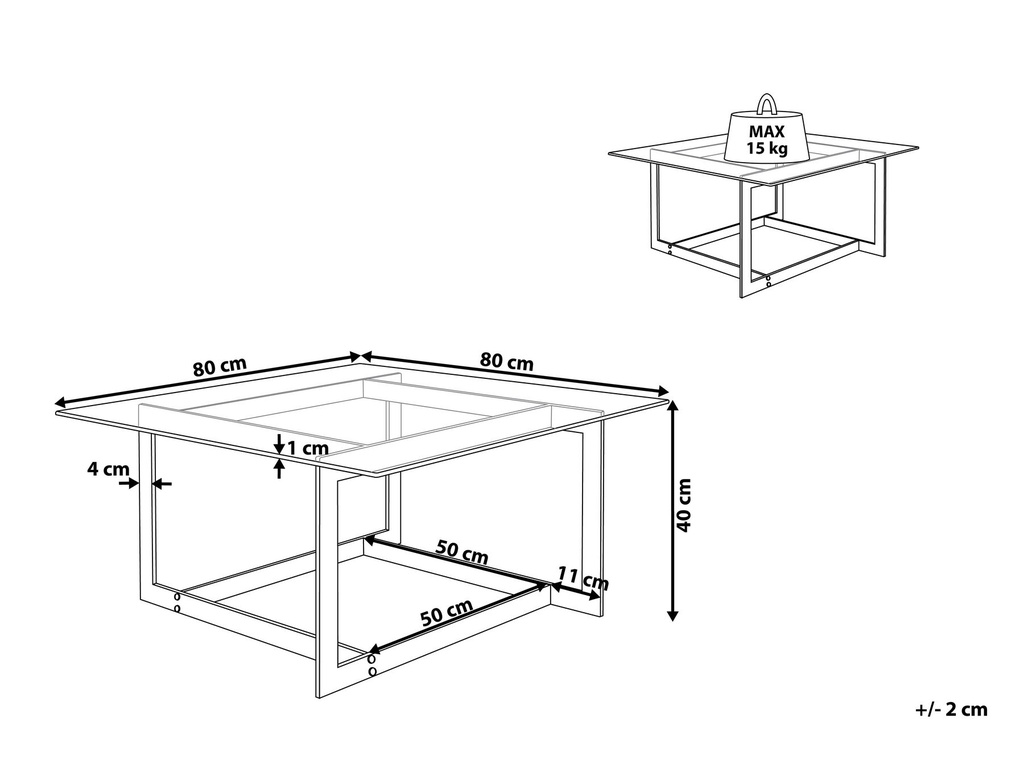 MAX
15 kg

80 cm
80 cm
1 cm
4 cm
40 cm
50 cm
11 cm
50 cm

+/- 2 cm